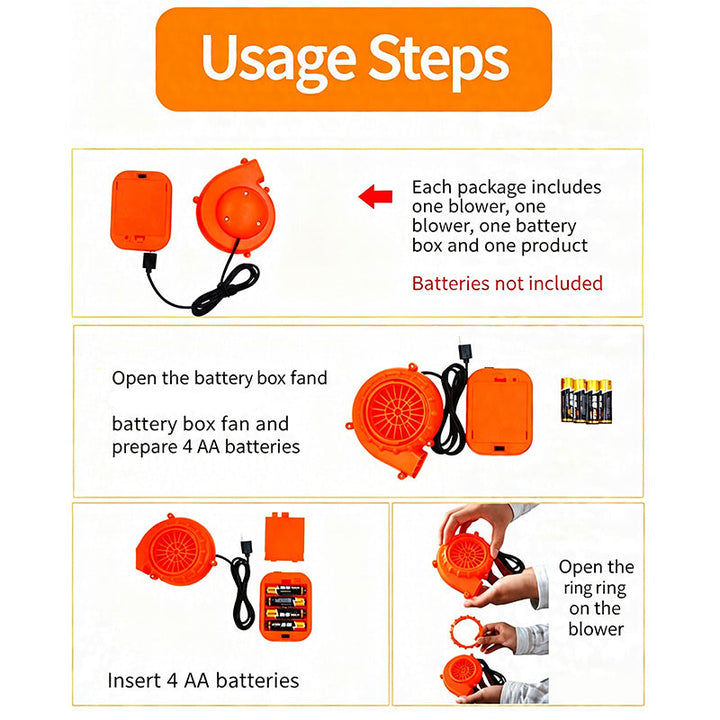 Usage Steps

Each package includes one blower, one blower, one battery box and one product

Batteries not included

Open the battery box fand

battery box fan and prepare 4 AA batteries

Insert 4 AA batteries

Open the ring ring on the blower